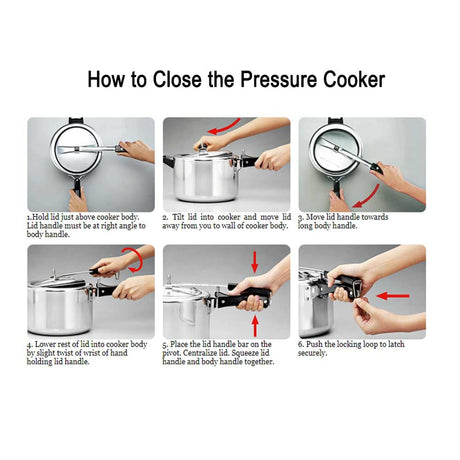 How to Close the Pressure Cooker

1.Hold lid just above cooker body. Lid handle must be at right angle to body handle.

2. Tilt lid into cooker and move lid away from you to wall of cooker body.

3. Move lid handle towards long body handle.

4. Lower rest of lid into cooker body by slight twist of wrist of hand holding lid handle.

5. Place the lid handle bar on the pivot. Centralize lid. Squeeze lid handle and body handle together.

6. Push the locking loop to latch securely.