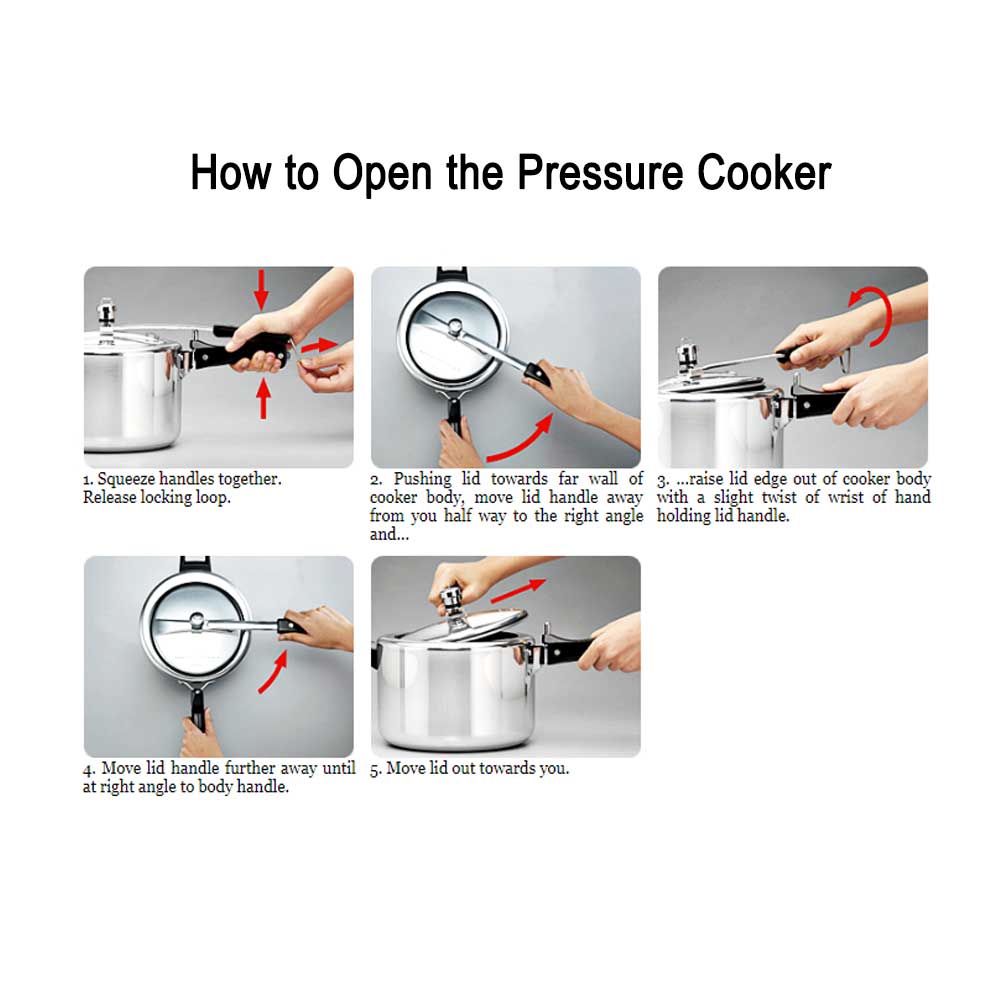 How to Open the Pressure Cooker

1. Squeeze handles together. Release locking loop.

2. Pushing lid towards far wall of cooker body, move lid handle away from you half way to the right angle and...

3. ...raise lid edge out of cooker body with a slight twist of wrist of hand holding lid handle.

4. Move lid handle further away until at right angle to body handle.

5. Move lid out towards you.