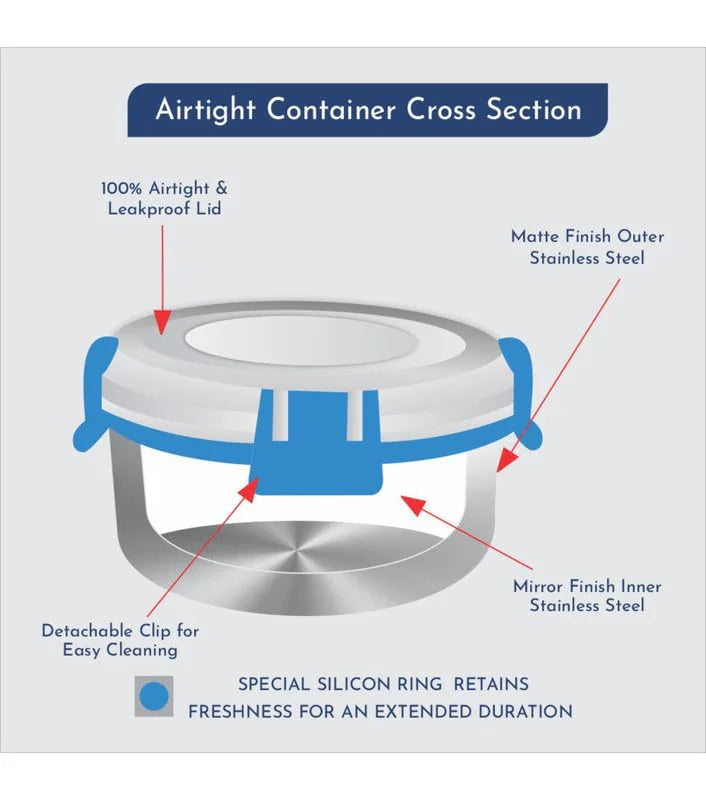 Airtight Container Cross Section

100% Airtight & Leakproof Lid

Matte Finish Outer Stainless Steel

Mirror Finish Inner Stainless Steel

Detachable Clip for Easy Cleaning

SPECIAL SILICON RING RETAINS FRESHNESS FOR AN EXTENDED DURATION