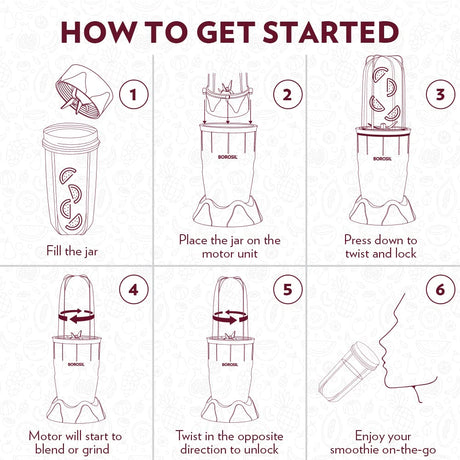 HOW TO GET STARTED

1

Fill the jar

2

BOROSIL

Place the jar on the motor unit

3

BOROSIL

Press down to twist and lock

4

BOROSIL

Motor will start to blend or grind

5

BOROSIL

Twist in the opposite direction to unlock

6

Enjoy your smoothie on-the-go