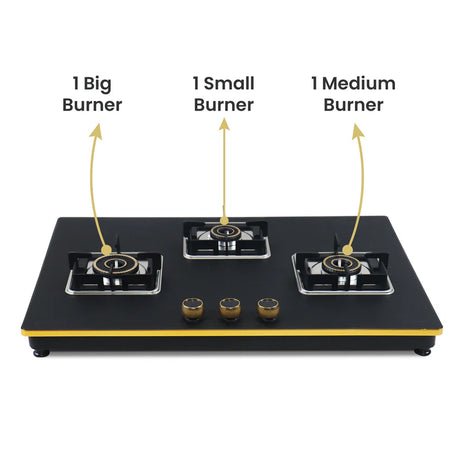 1 Big Burner

1 Small Burner

1 Medium Burner