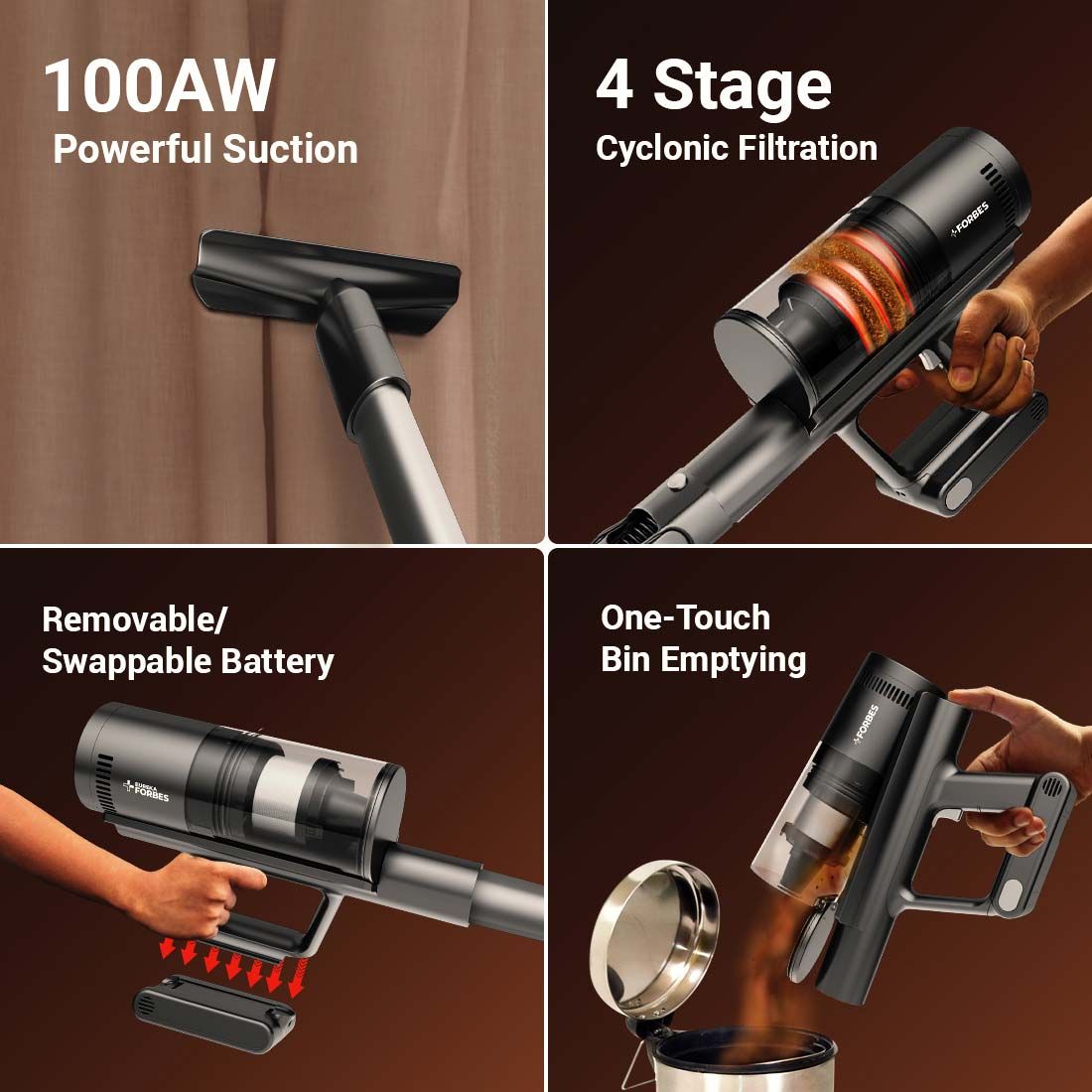 100AW
Powerful Suction

4 Stage
Cyclonic Filtration

FORBES

Removable/
Swappable Battery

EUREKA FORBES

One-Touch
Bin Emptying

FORBES